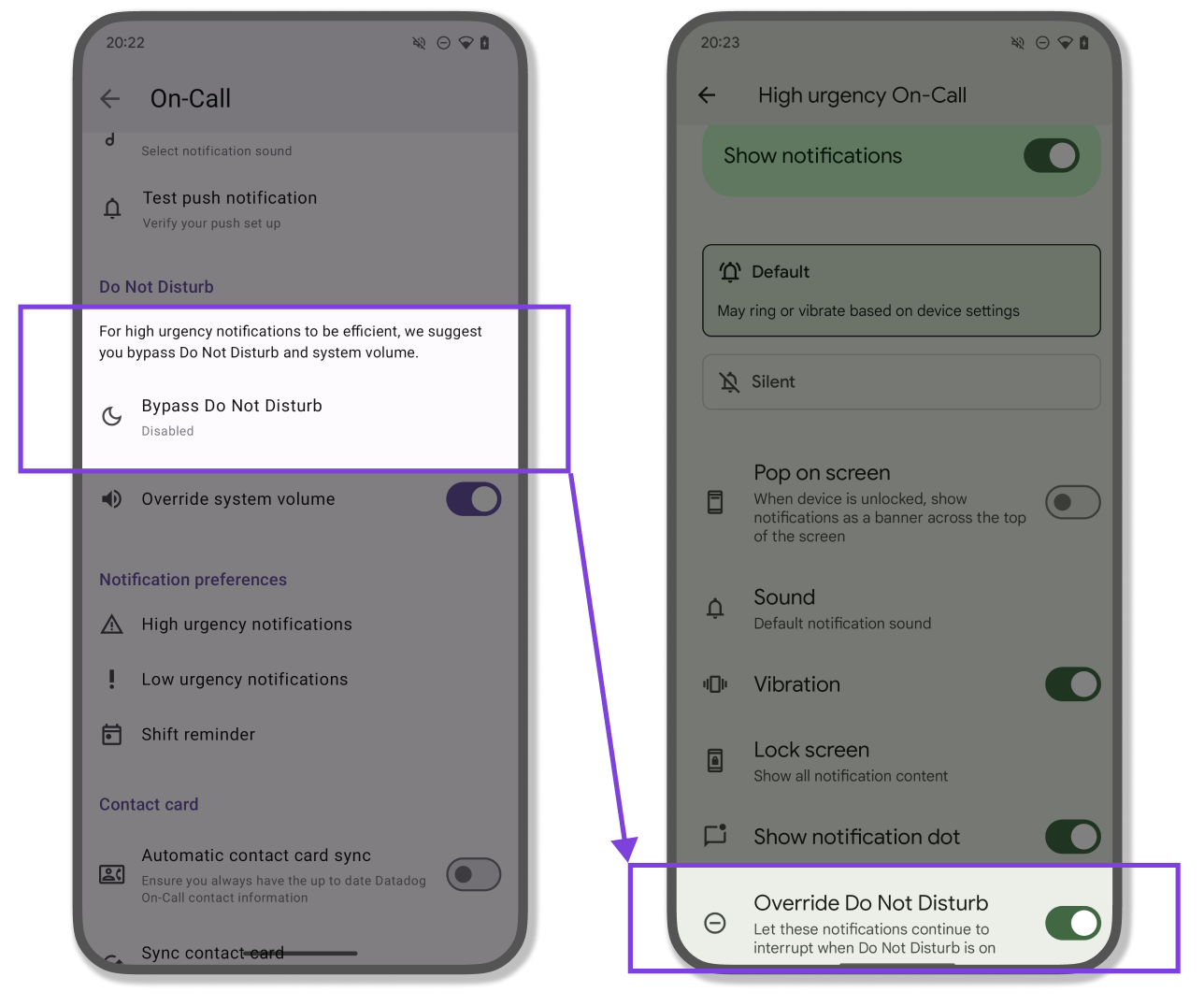 20:22

On-Call

Select notification sound

Test push notification
Verify your push set up

Do Not Disturb

For high urgency notifications to be efficient, we suggest you bypass Do Not Disturb and system volume.

Bypass Do Not Disturb
Disabled

Override system volume

Notification preferences

High urgency notifications

Low urgency notifications

Shift reminder

Contact card

Automatic contact card sync
Ensure you always have the up to date Datadog On-Call contact information

Sync contact card

20:23

High urgency On-Call

Show notifications

Default
May ring or vibrate based on device settings

Silent

Pop on screen
When device is unlocked, show notifications as a banner across the top of the screen

Sound
Default notification sound

Vibration

Lock screen
Show all notification content

Show notification dot

Override Do Not Disturb
Let these notifications continue to interrupt when Do Not Disturb is on